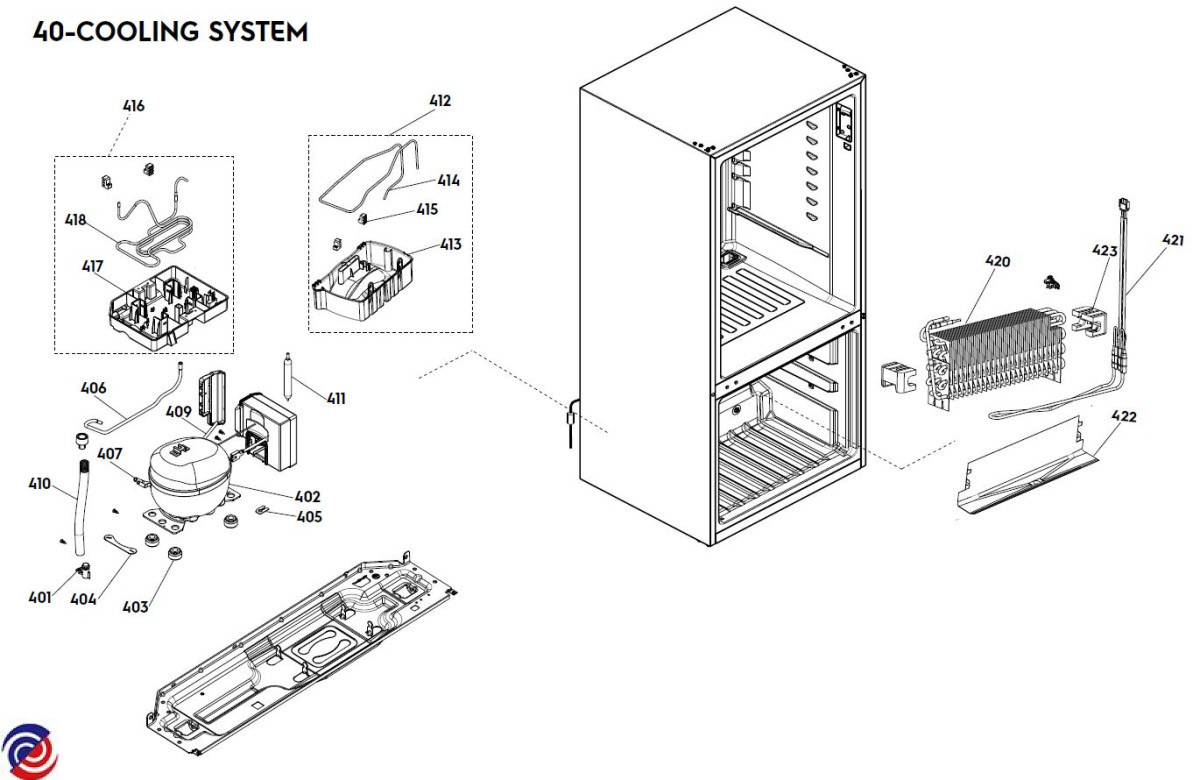 40-COOLING SYSTEM

416
418
417
412
414
415
413
406
409
411
407
410
402
405
401
404
403
420
423
421
422